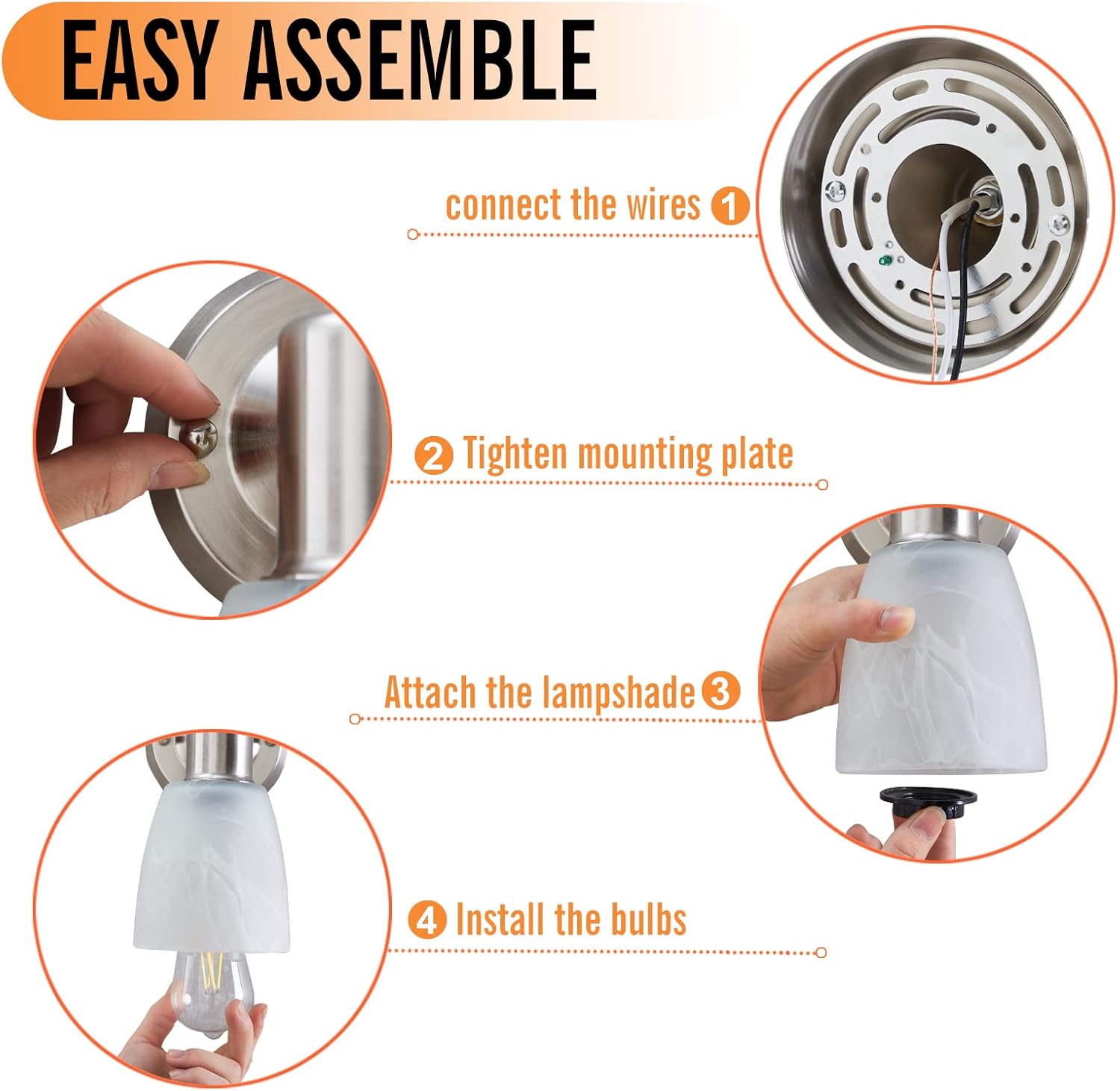 EASY ASSEMBLE

connect the wires 1

2 Tighten mounting plate

Attach the lampshade 3

4 Install the bulbs